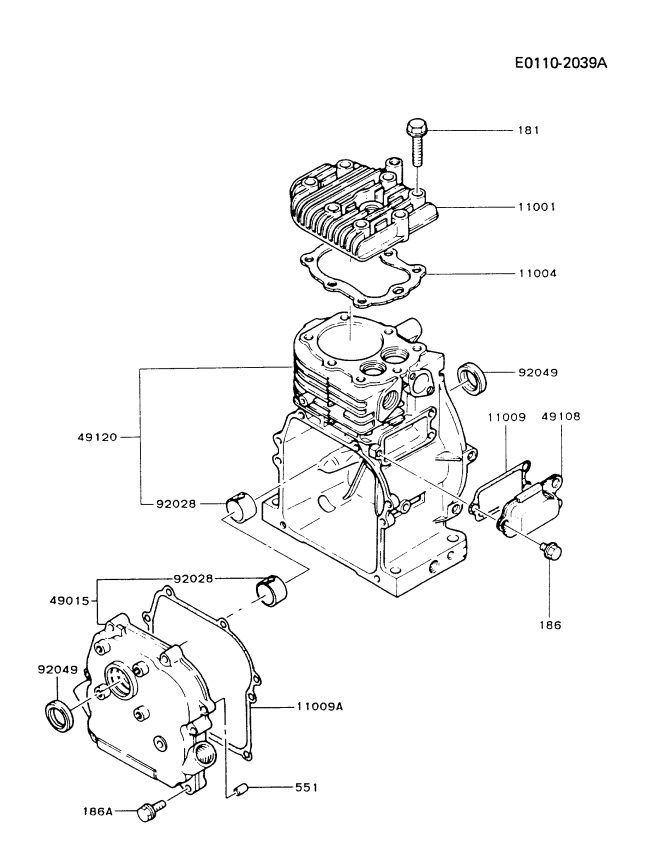 E0110-2039A

181

11001

11004

92049

11009

49108

49120

92028

186

92028

49015

92049

11009A

551

186A